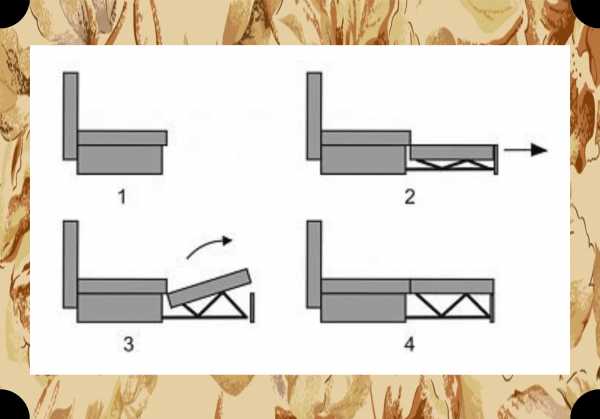 1

2

3

4