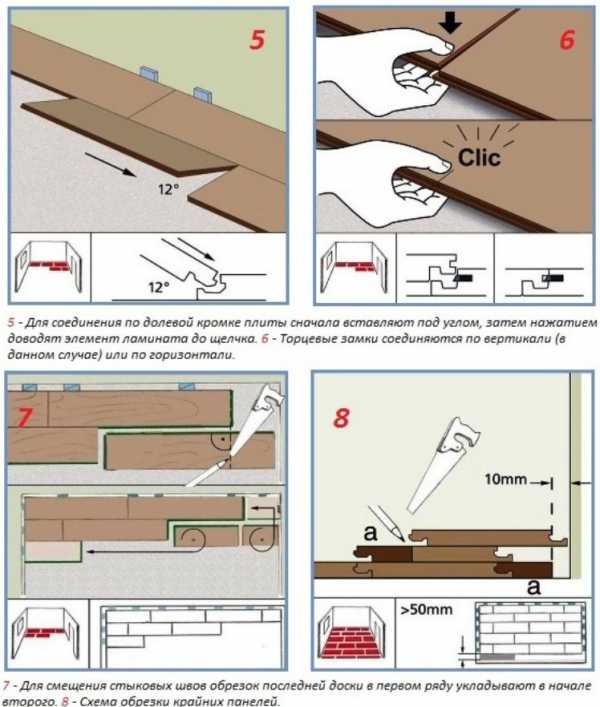 5

12°

12°

6

Clic

5 - Для соединения по долевой кромке плиты сначала вставляют под углом, затем нажатием доводят элемент ламината до щелчка. 6 - Торцевые замки соединяются по вертикали (в данном случае) или по горизонтали.

7

8

10mm

a

a

>50mm

7 - Для смещения стыковых швов обрезок последней доски в первом ряду укладывают в начале второго. 8 - Схема обрезки крайних панелей.