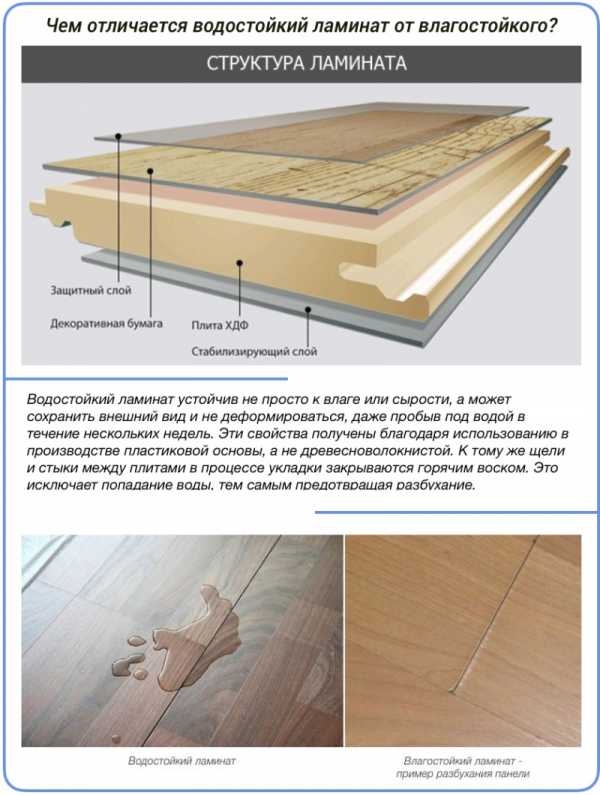 Чем отличается водостойкий ламинат от влагостойкого?

СТРУКТУРА ЛАМИНАТА

Защитный слой

Декоративная бумага

Плита ХДФ

Стабилизирующий слой

Водостойкий ламинат устойчив не просто к влаге или сырости, а может сохранить внешний вид и не деформироваться, даже пробыв под водой в течение нескольких недель. Эти свойства получены благодаря использованию в производстве пластиковой основы, а не древесноволокнистой. К тому же щели и стыки между плитами в процессе укладки закрываются горячим воском. Это исключает попадание воды, тем самым предотвращая разбухание.

Водостойкий ламинат

Влагостойкий ламинат - пример разбухания панели