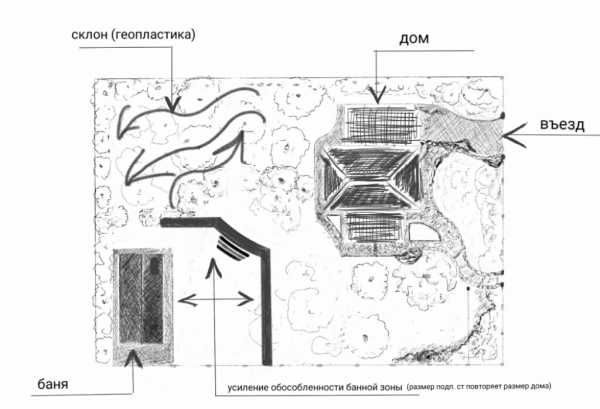 склон (геопластика)

дом

въезд

баня

усиление обособленности банной зоны (размер подп. ст повторяет размер дома)