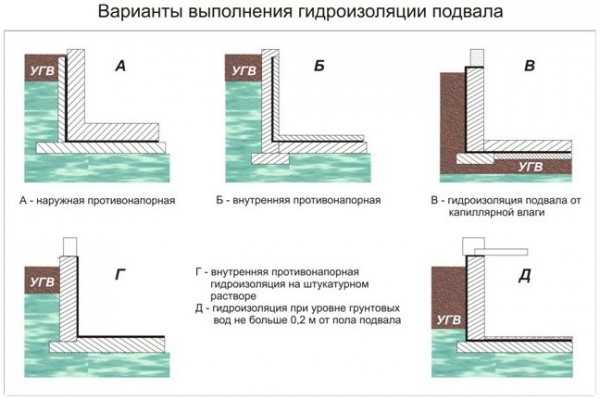 Варианты выполнения гидроизоляции подвала

УГВ

А

УГВ

Б

В

УГВ

А - наружная противонапорная

Б - внутренняя противонапорная

В - гидроизоляция подвала от капиллярной влаги

УГВ

Г

Г - внутренняя противонапорная гидроизоляция на штукатурном растворе
Д - гидроизоляция при уровне грунтовых вод не больше 0,2 м от пола подвала

Д

УГВ