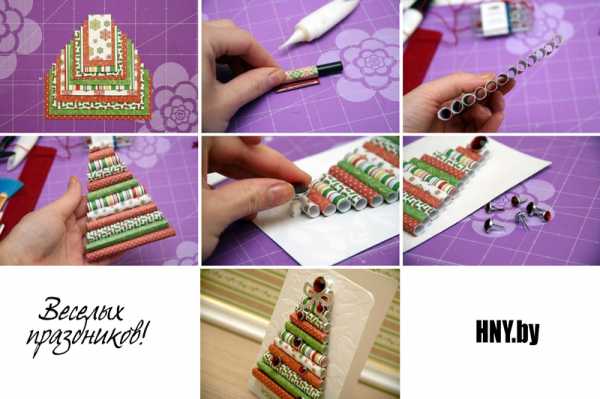 Веселых праздников!

HNY.by