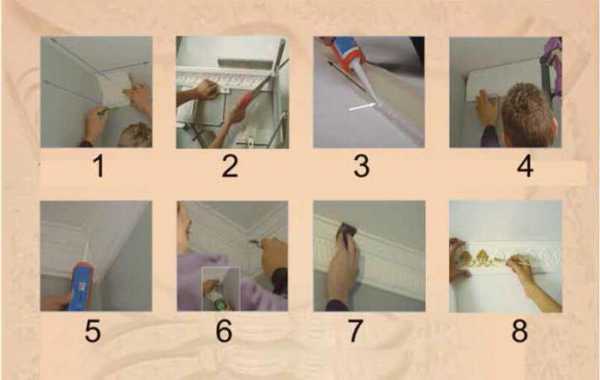 1 2 3 4

5 6 7 8