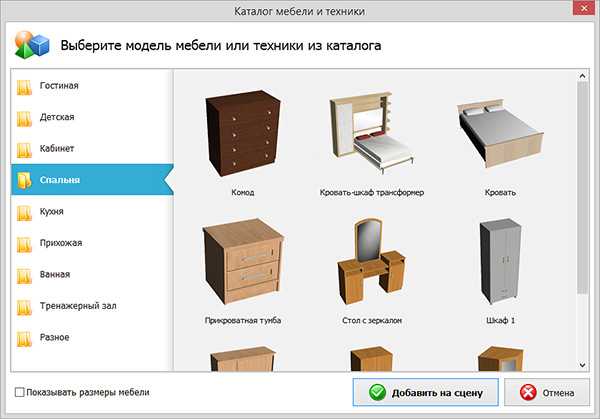 Каталог мебели и техники

Выберите модель мебели или техники из каталога

Гостиная
Детская
Кабинет
Спальня
Кухня
Прихожая
Ванная
Тренажерный зал
Разное

Комод
Кровать-шкаф трансформер
Кровать
Прикроватная тумба
Стол с зеркалом
Шкаф 1

Показывать размеры мебели

Добавить на сцену
Отмена