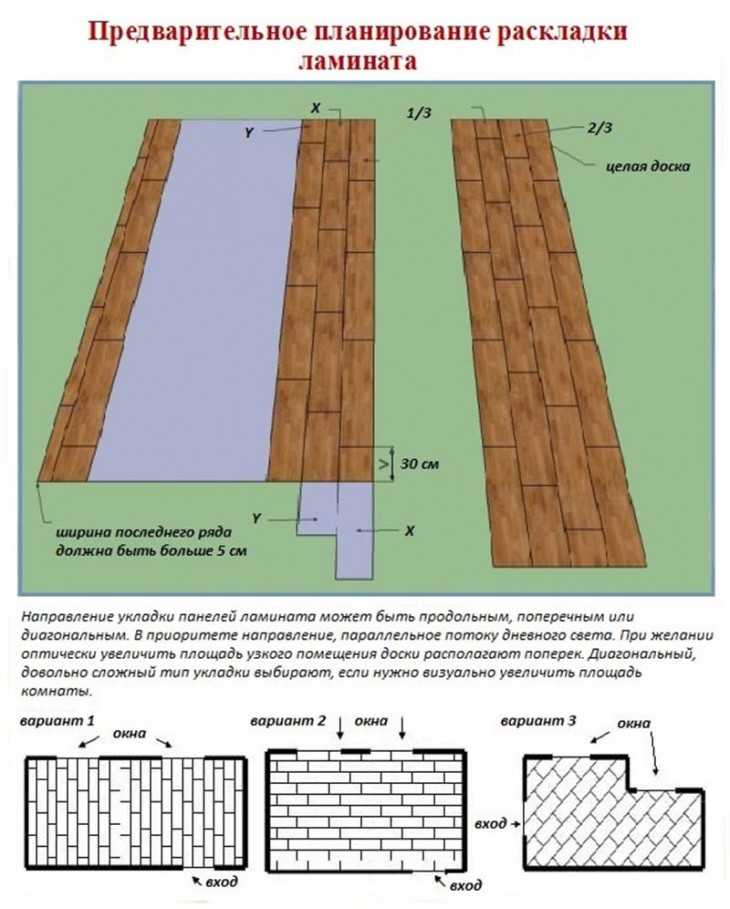 Предварительное планирование раскладки ламината

X
Y
1/3
2/3
целая доска
> 30 см
Y
X
ширина последнего ряда должна быть больше 5 см

Направление укладки панелей ламината может быть продольным, поперечным или диагональным. В приоритете направление, параллельное потоку дневного света. При желании оптически увеличить площадь узкого помещения доски располагают поперек. Диагональный, довольно сложный тип укладки выбирают, если нужно визуально увеличить площадь комнаты.

вариант 1
окна
вход
вариант 2
окна
вход
вариант 3
окна
вход