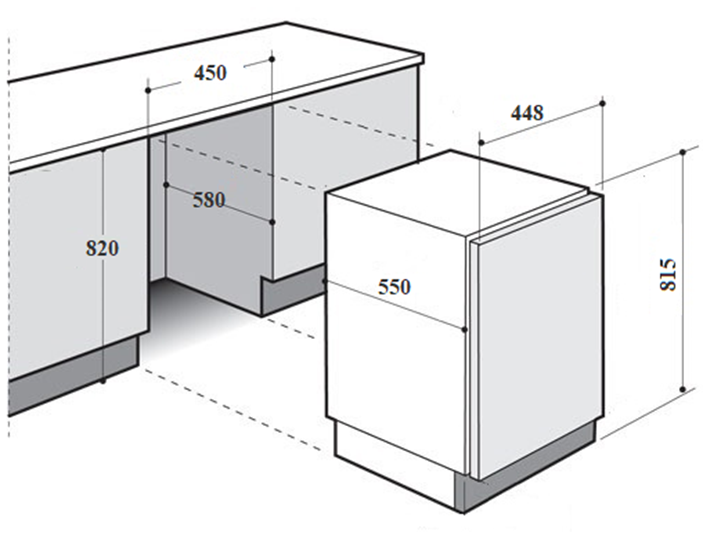 450

448

580

820

550

815