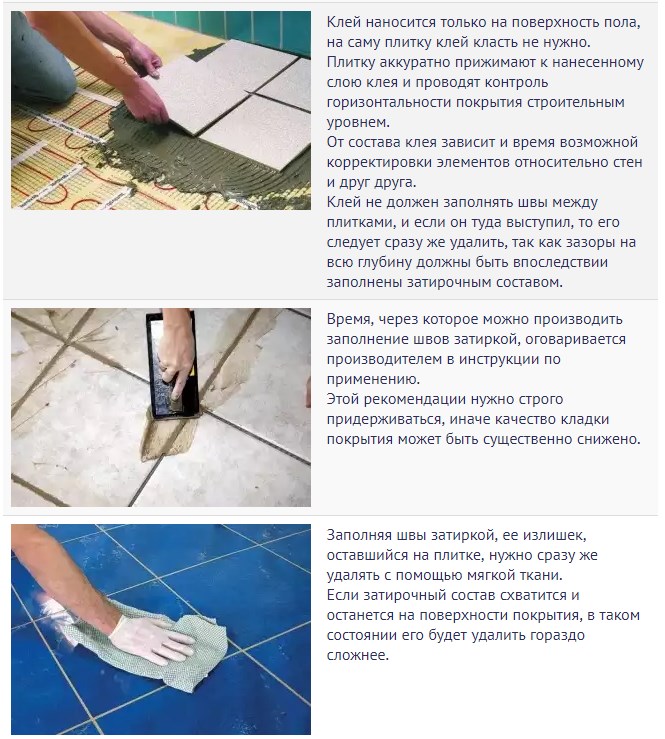 Клей наносится только на поверхность пола, на саму плитку клей класть не нужно.
Плитку аккуратно прижимают к нанесенному слою клея и проводят контроль горизонтальности покрытия строительным уровнем.
От состава клея зависит и время возможной корректировки элементов относительно стен и друг друга.
Клей не должен заполнять швы между плитками, и если он туда выступил, то его следует сразу же удалить, так как зазоры на всю глубину должны быть впоследствии заполнены затирочным составом.

Время, через которое можно производить заполнение швов затиркой, оговаривается производителем в инструкции по применению.
Этой рекомендации нужно строго придерживаться, иначе качество кладки покрытия может быть существенно снижено.

Заполняя швы затиркой, ее излишек, оставшийся на плитке, нужно сразу же удалять с помощью мягкой ткани.
Если затирочный состав схватится и останется на поверхности покрытия, в таком состоянии его будет удалить гораздо сложнее.