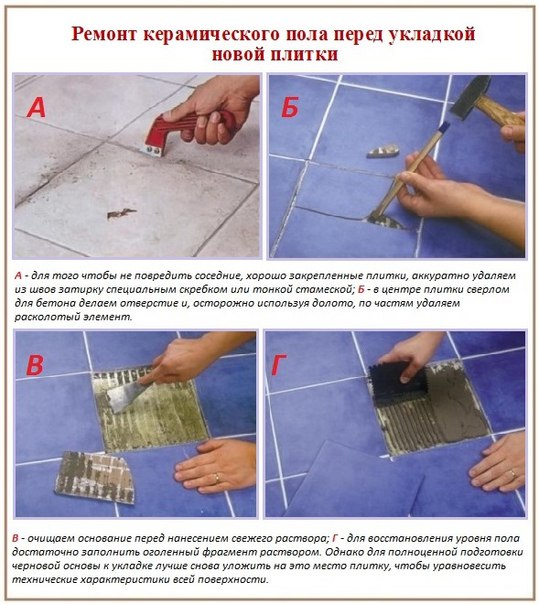 Ремонт керамического пола перед укладкой новой плитки

А

Б

А - для того чтобы не повредить соседние, хорошо закрепленные плитки, аккуратно удаляем из швов затирку специальным скребком или тонкой стамеской; Б - в центре плитки сверлом для бетона делаем отверстие и, осторожно используя долото, по частям удаляем расколотый элемент.

В

Г

В - очищаем основание перед нанесением свежего раствора; Г - для восстановления уровня пола достаточно заполнить оголенный фрагмент раствором. Однако для полноценной подготовки черновой основы к укладке лучше снова уложить на это место плитку, чтобы уравновесить технические характеристики всей поверхности.