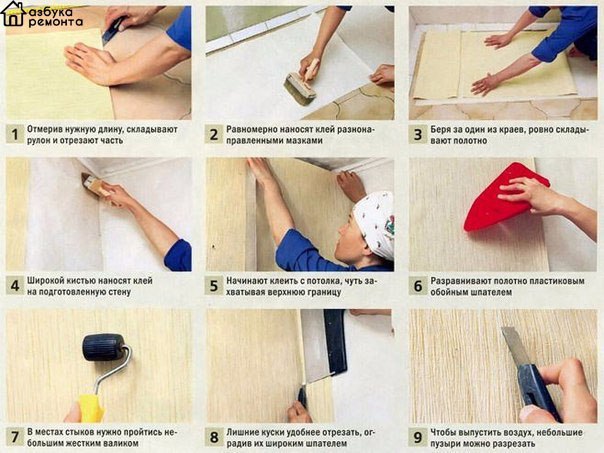 азбука ремонта

1 Отмерив нужную длину, складывают рулон и отрезают часть

2 Равномерно наносят клей разнонаправленными мазками

3 Беря за один из краев, ровно складывают полотно

4 Широкой кистью наносят клей на подготовленную стену

5 Начинают клеить с потолка, чуть захватывая верхнюю границу

6 Разравнивают полотно пластиковым обойным шпателем

7 В местах стыков нужно пройтись небольшим жестким валиком

8 Лишние куски удобнее отрезать, оградив их широким шпателем

9 Чтобы выпустить воздух, небольшие пузыри можно разрезать