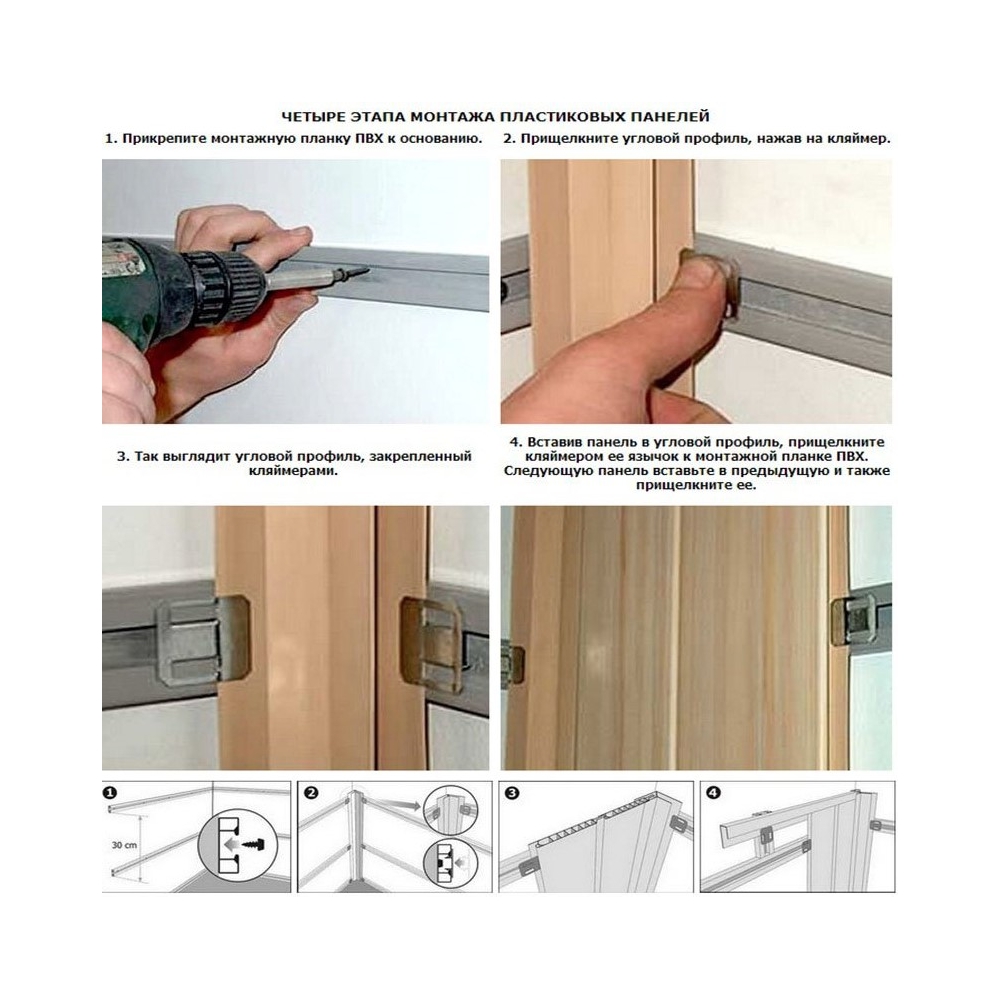 ЧЕТЫРЕ ЭТАПА МОНТАЖА ПЛАСТИКОВЫХ ПАНЕЛЕЙ

1. Прикрепите монтажную планку ПВХ к основанию.

2. Прищелкните угловой профиль, нажав на кляймер.

3. Так выглядит угловой профиль, закрепленный кляймерами.

4. Вставив панель в угловой профиль, прищелкните кляймером ее язычок к монтажной планке ПВХ. Следующую панель вставьте в предыдущую и также прищелкните ее.

1

30 cm

2

3

4