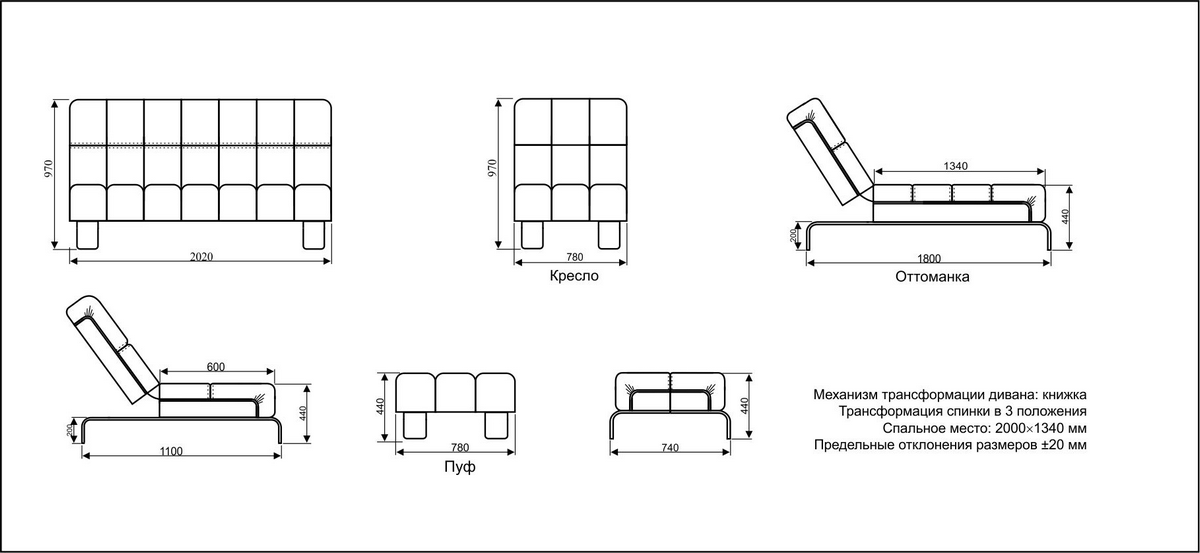 970

2020

970

780

Кресло

1340

440

200

1800

Оттоманка

600

440

200

1100

440

780

Пуф

440

740

Механизм трансформации дивана: книжка
Трансформация спинки в 3 положения
Спальное место: 2000×1340 мм
Предельные отклонения размеров ±20 мм