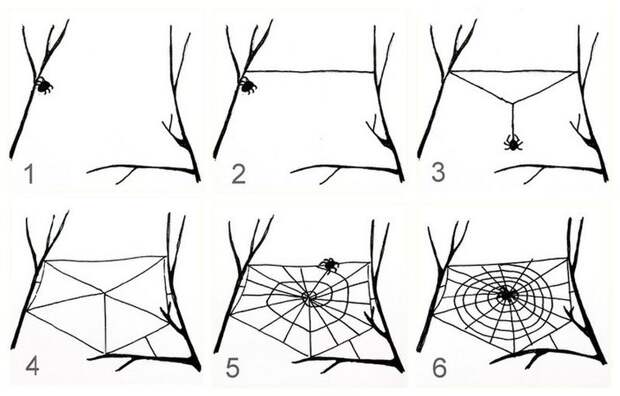 1
2
3
4
5
6