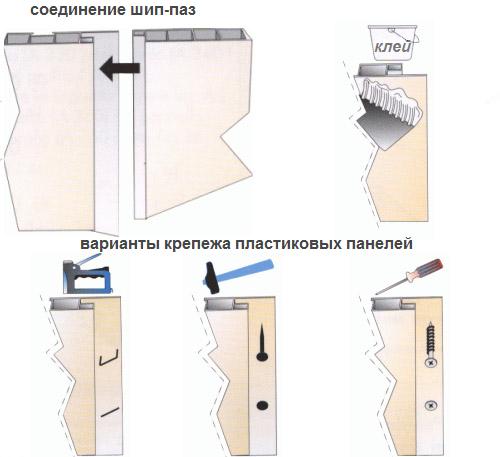 соединение шип-паз

клей

варианты крепежа пластиковых панелей