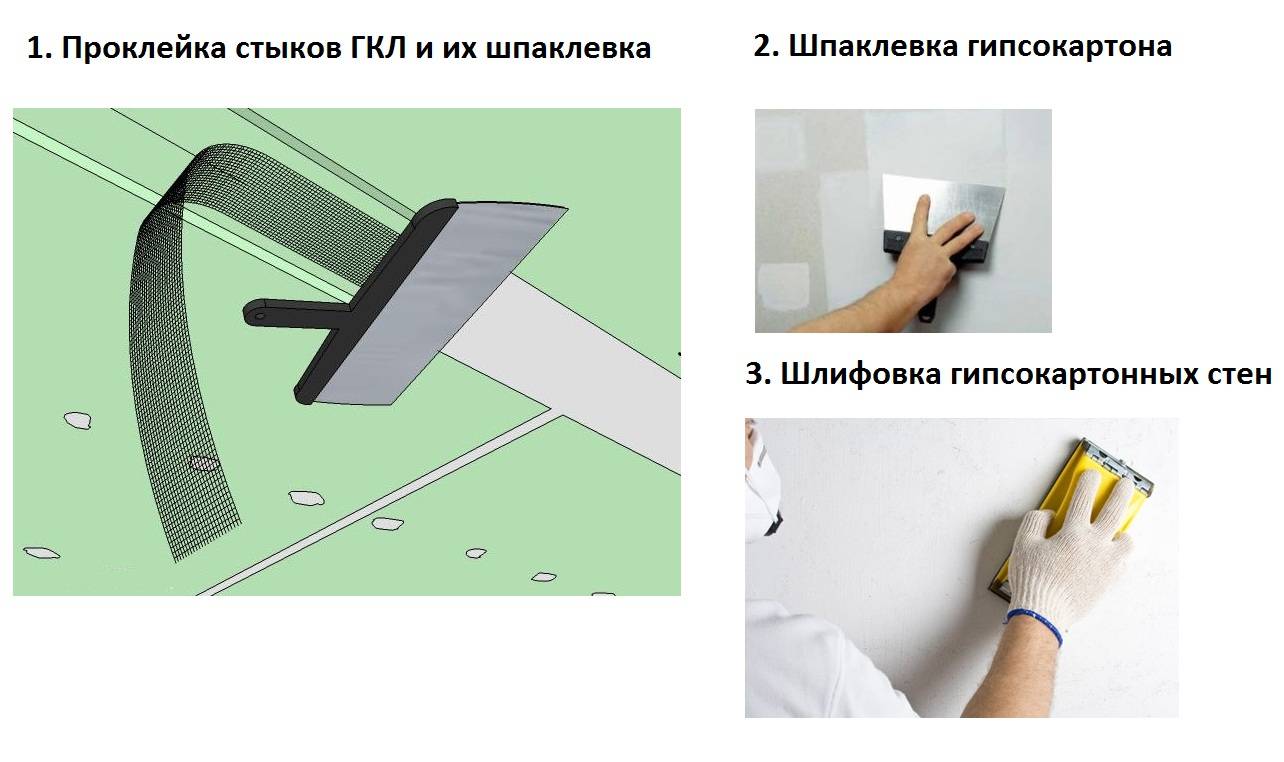 1. Проклейка стыков ГКЛ и их шпаклевка

2. Шпаклевка гипсокартона

3. Шлифовка гипсокартонных стен