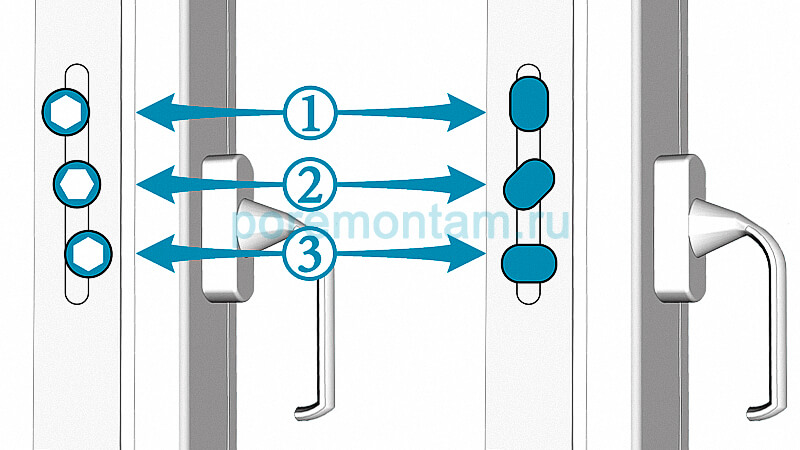 ①
②
poremontam.ru
③