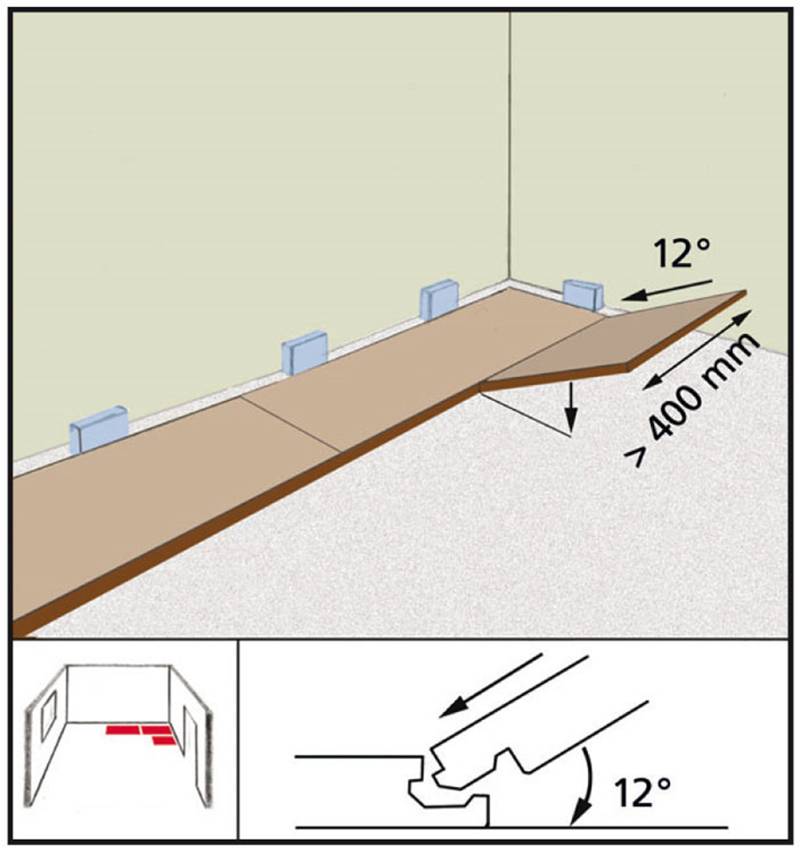 12°

> 400 mm

12°