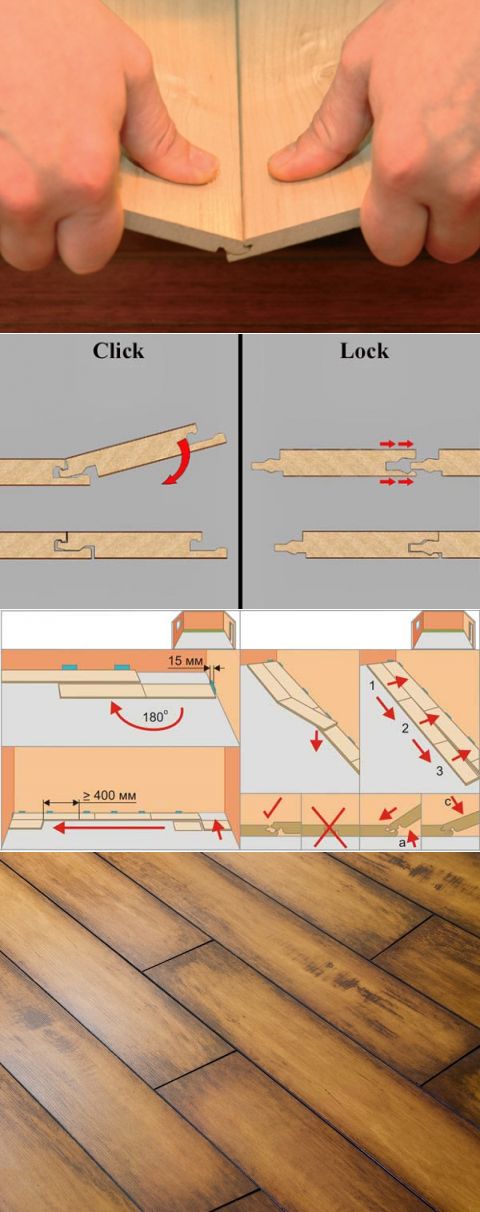 Click

Lock

15 мм

180°

≥ 400 мм

1

2

3

a

c