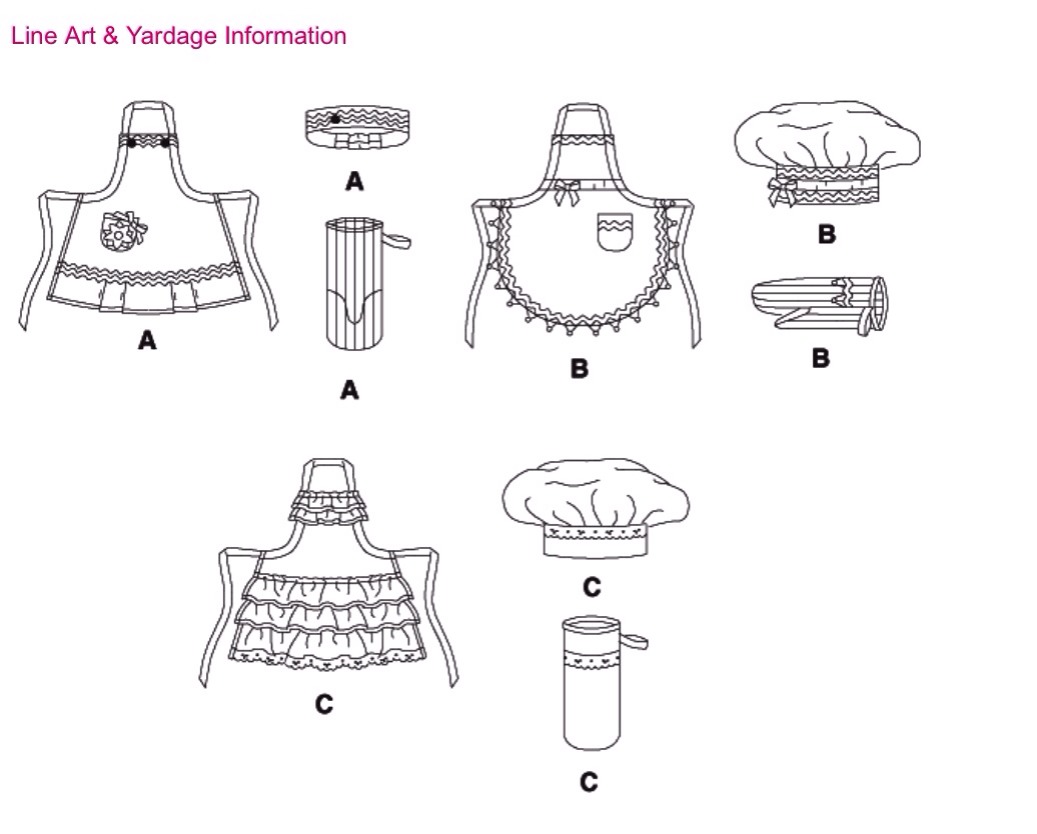 Line Art & Yardage Information

A

A

A

B

B

B

C

C

C