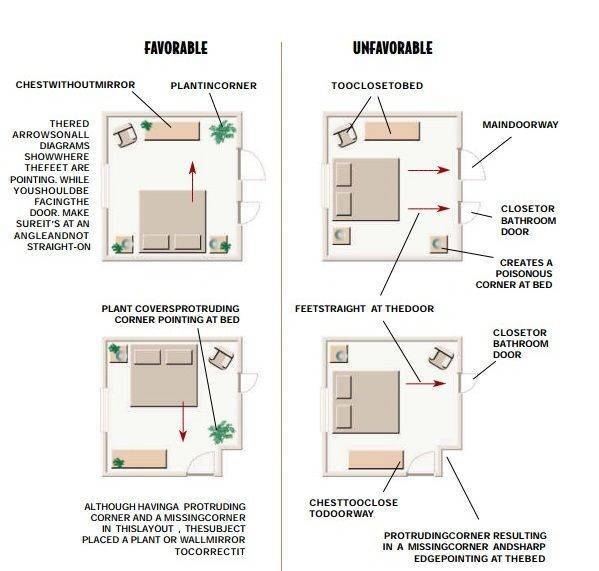 FAVORABLE

CHESTWITHOUTMIRROR

PLANTINCORNER

THERED ARROWSONALL DIAGRAMS SHOWWHERE THEFEET ARE POINTING. WHILE YOUSHOULDBE FACINGTHE DOOR. MAKE SUREIT'S AT AN ANGLEANDNOT STRAIGHT-ON

PLANT COVERSPROTRUDING CORNER POINTING AT BED

ALTHOUGH HAVINGA PROTRUDING CORNER AND A MISSINGCORNER IN THISLAYOUT , THESUBJECT PLACED A PLANT OR WALLMIRROR TOCORRECTIT

UNFAVORABLE

TOOCLOSETOBED

MAINDOORWAY

CLOSETOR BATHROOM DOOR

CREATES A POISONOUS CORNER AT BED

FEETSTRAIGHT AT THEDOOR

CLOSETOR BATHROOM DOOR

CHESTTOOCLOSE TODOORWAY

PROTRUDINGCORNER RESULTING IN A MISSINGCORNER ANDSHARP EDGEPOINTING AT THEBED