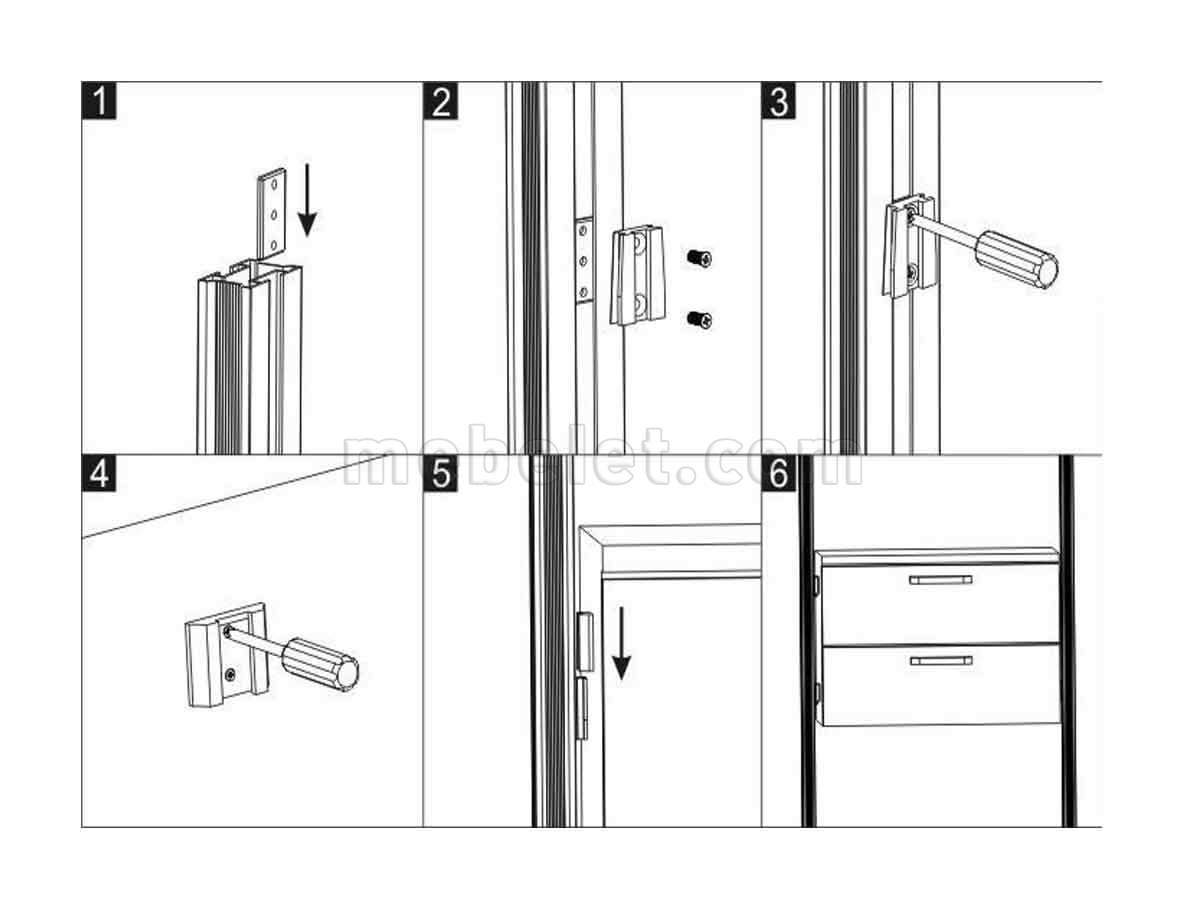 1
2
3
mebelet.com
4
5
6