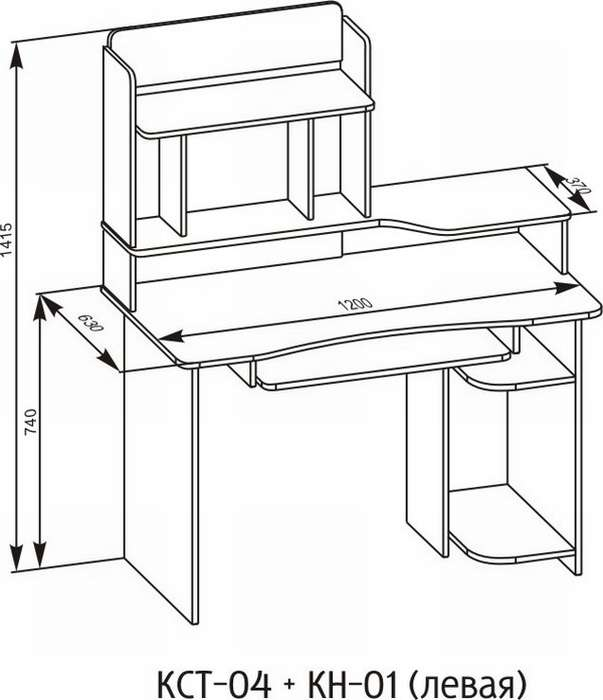 1415

370

1200

630

740

КСТ-04 + КН-01 (левая)