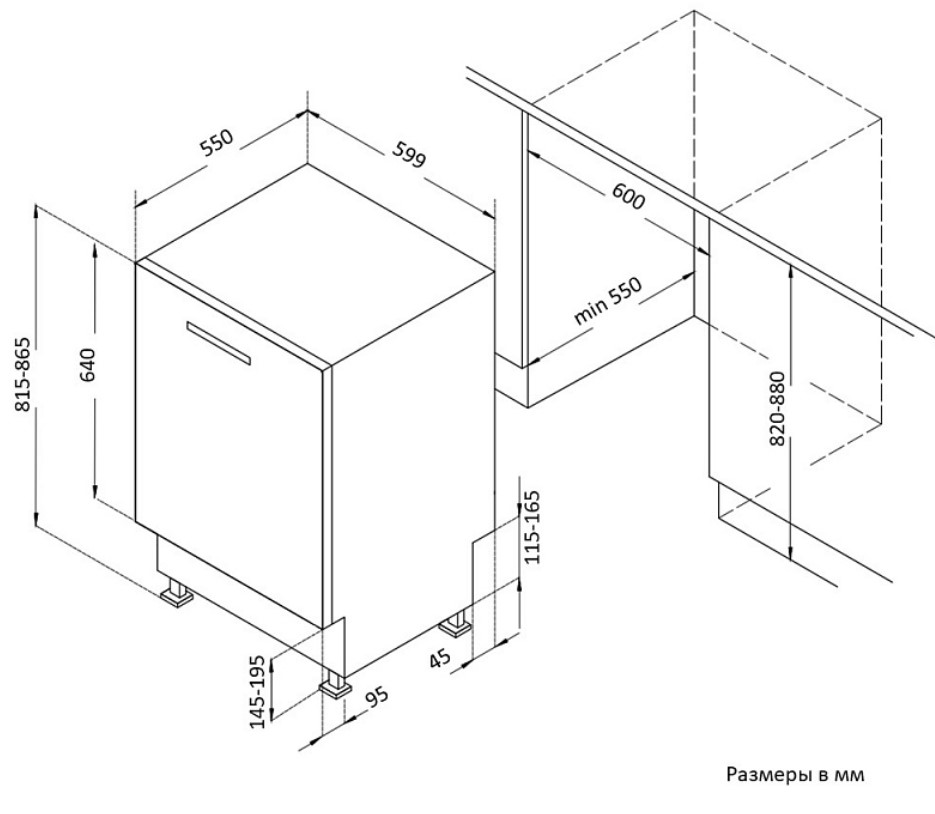 550
599
600
min 550
815-865
640
820-880
115-165
45
145-195
95
Размеры в мм