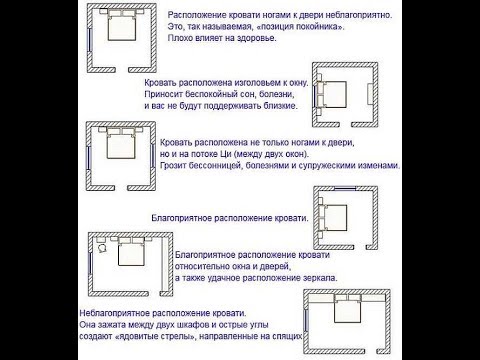 Расположение кровати ногами к двери неблагоприятно. Это, так называемая, «позиция покойника». Плохо влияет на здоровье.

Кровать расположена изголовьем к окну. Приносит беспокойный сон, болезни, и вас не будут поддерживать близкие.

Кровать расположена не только ногами к двери, но и на потоке Ци (между двух окон). Грозит бессонницей, болезнями и супружескими изменами.

Благоприятное расположение кровати.

Благоприятное расположение кровати относительно окна и дверей, а также удачное расположение зеркала.

Неблагоприятное расположение кровати. Она зажата между двух шкафов и острые углы создают «ядовитые стрелы», направленные на спящих