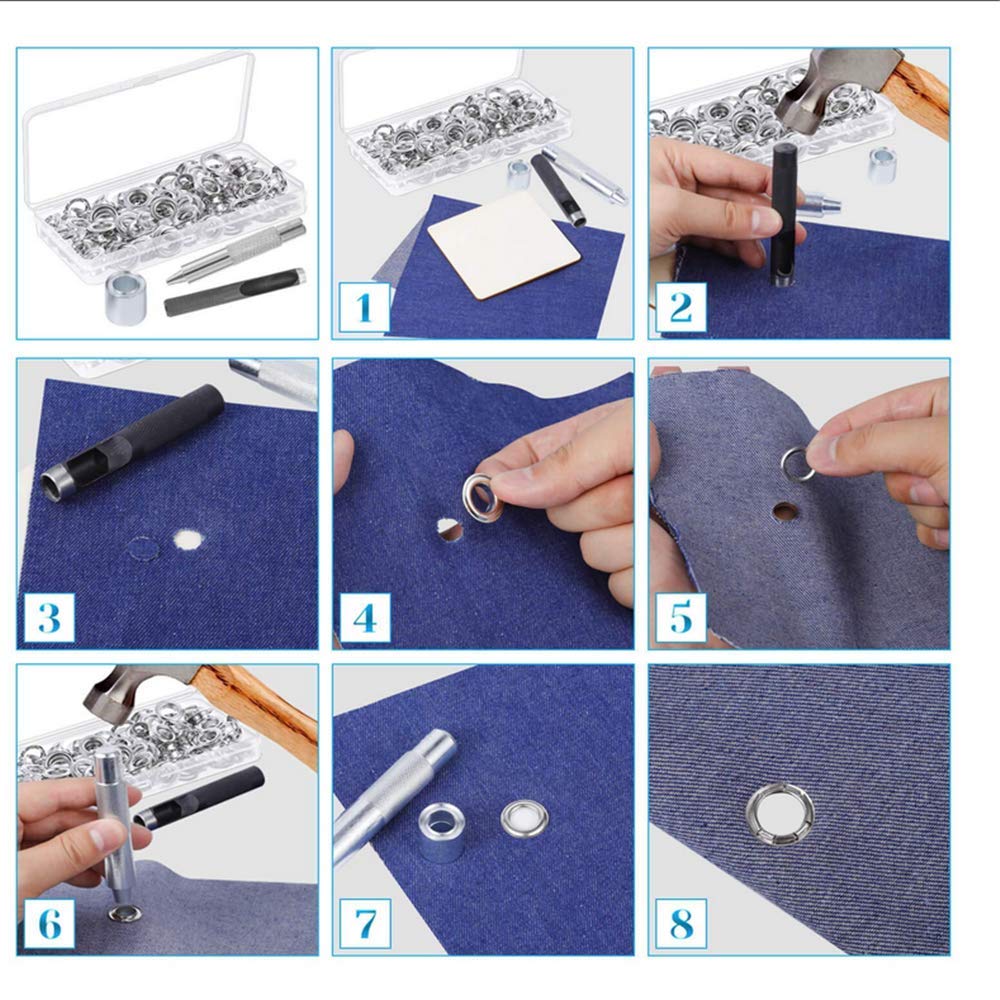 1

2

3

4

5

6

7

8