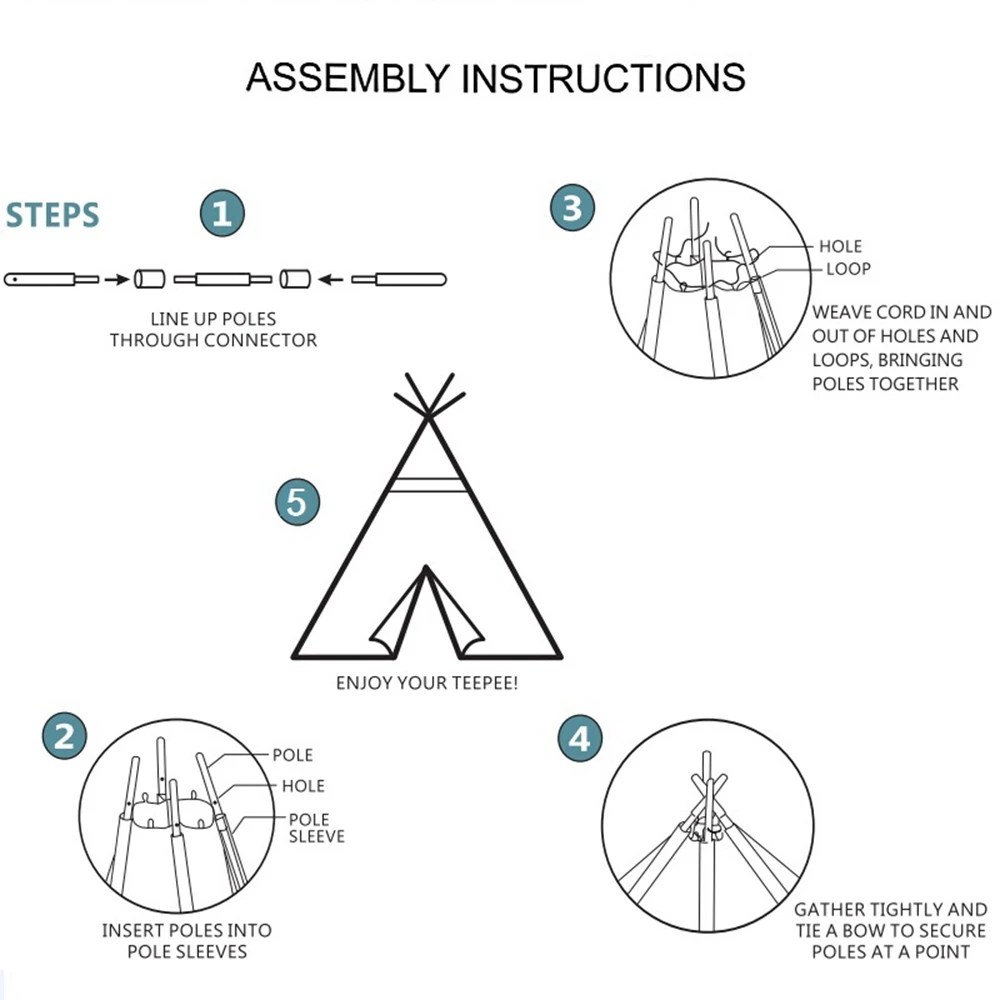 ASSEMBLY INSTRUCTIONS

STEPS

1

LINE UP POLES THROUGH CONNECTOR

3

HOLE
LOOP

WEAVE CORD IN AND OUT OF HOLES AND LOOPS, BRINGING POLES TOGETHER

5

ENJOY YOUR TEEPEE!

2

POLE
HOLE
POLE SLEEVE

INSERT POLES INTO POLE SLEEVES

4

GATHER TIGHTLY AND TIE A BOW TO SECURE POLES AT A POINT