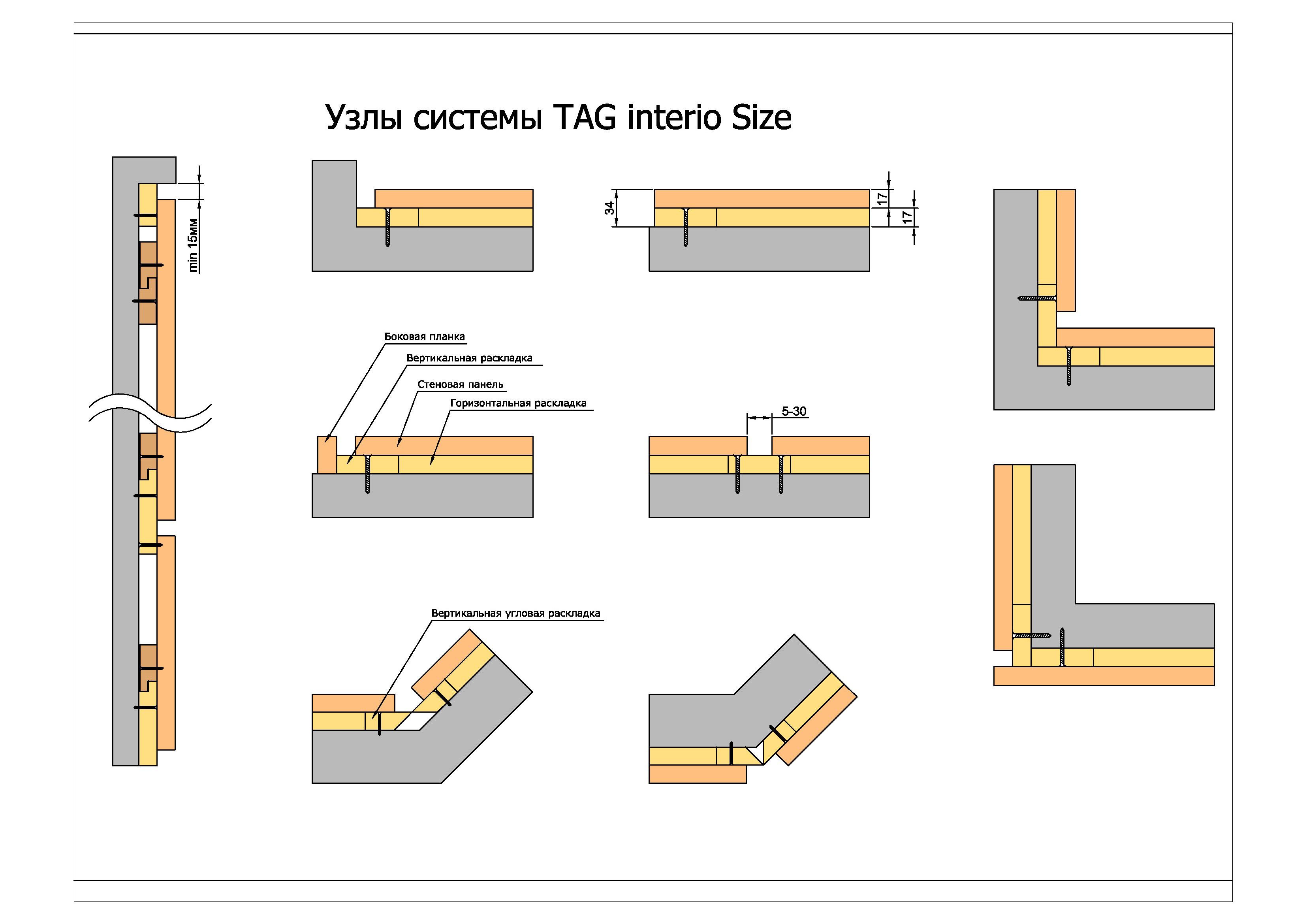 Узлы системы TAG interio Size

min 15мм

34

17

17

Боковая планка

Вертикальная раскладка

Стеновая панель

Горизонтальная раскладка

5-30

Вертикальная угловая раскладка