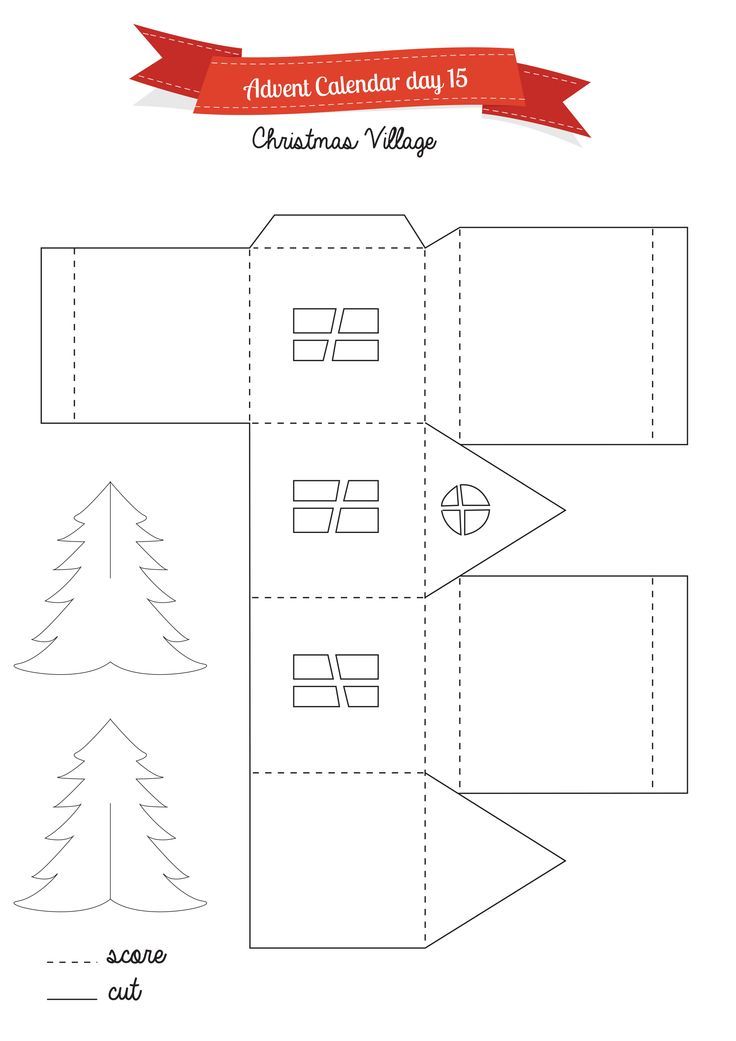 Advent Calendar day 15

Christmas Village

score
cut