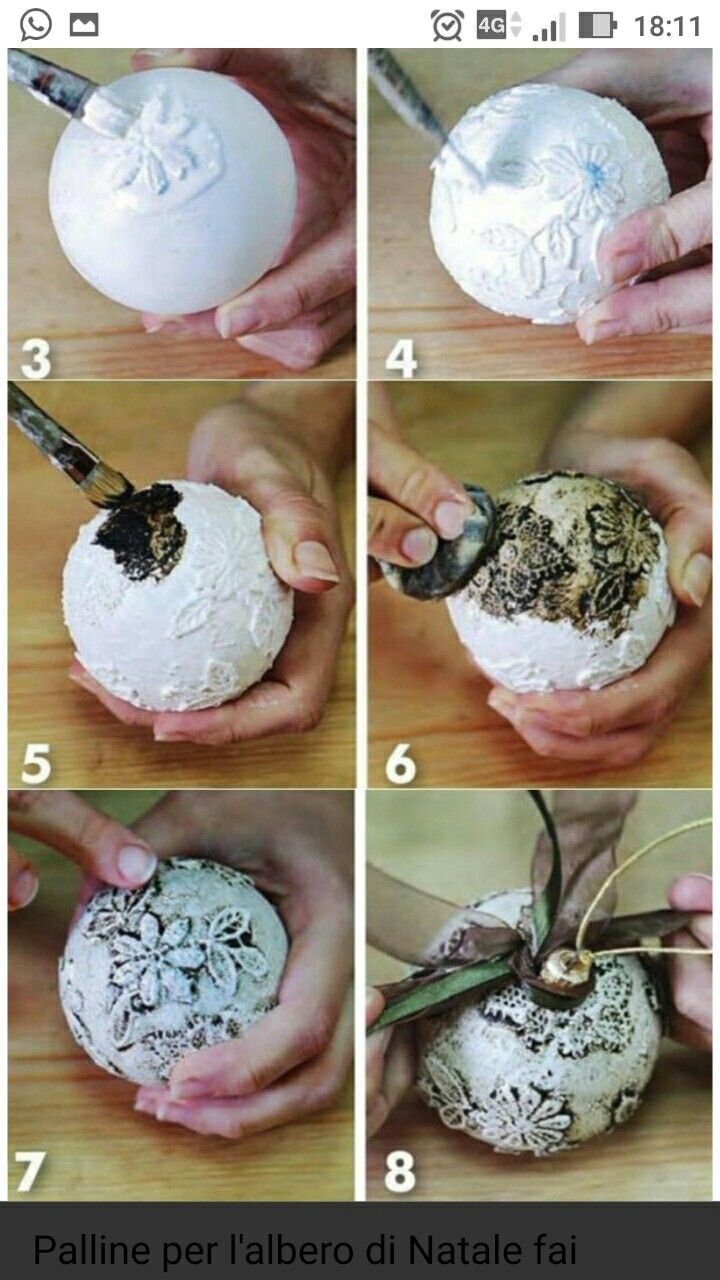 4G 18:11

3

4

5

6

7

8

Palline per l'albero di Natale fai