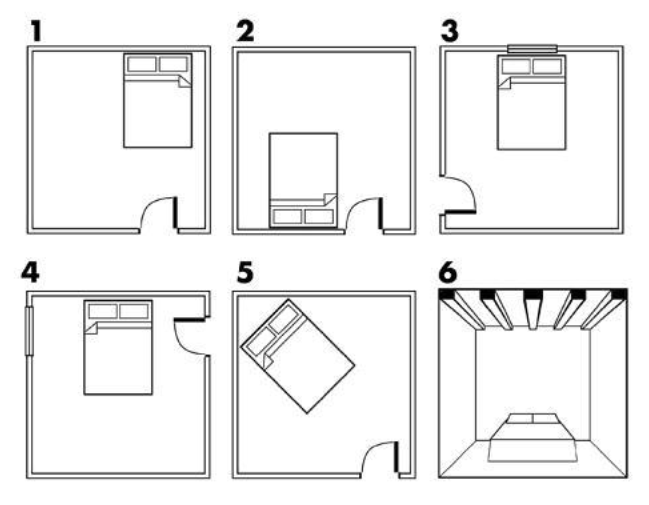 1

2

3

4

5

6