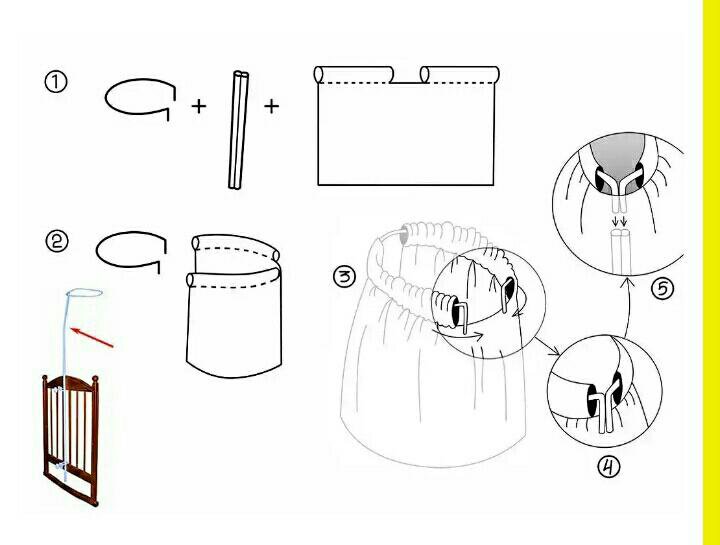 ①
+
+
②
③
④
⑤