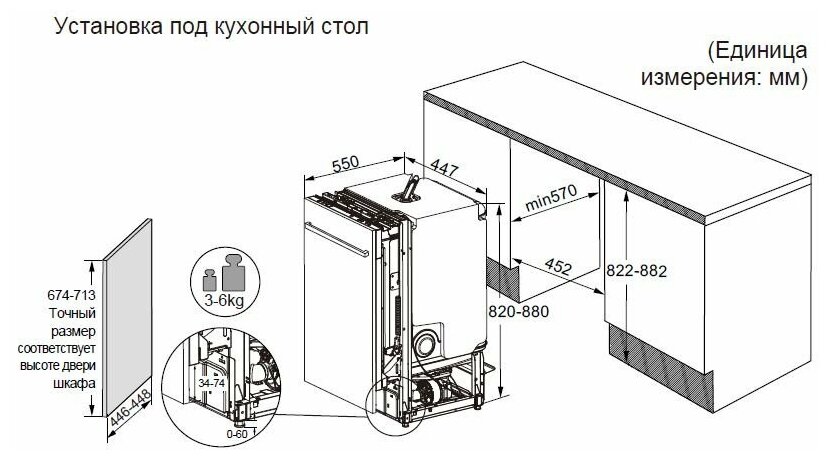 Установка под кухонный стол

(Единица измерения: мм)

550

447

min570

452

822-882

820-880

3-6kg

674-713
Точный размер соответствует высоте двери шкафа

446-448

34-74

0-60