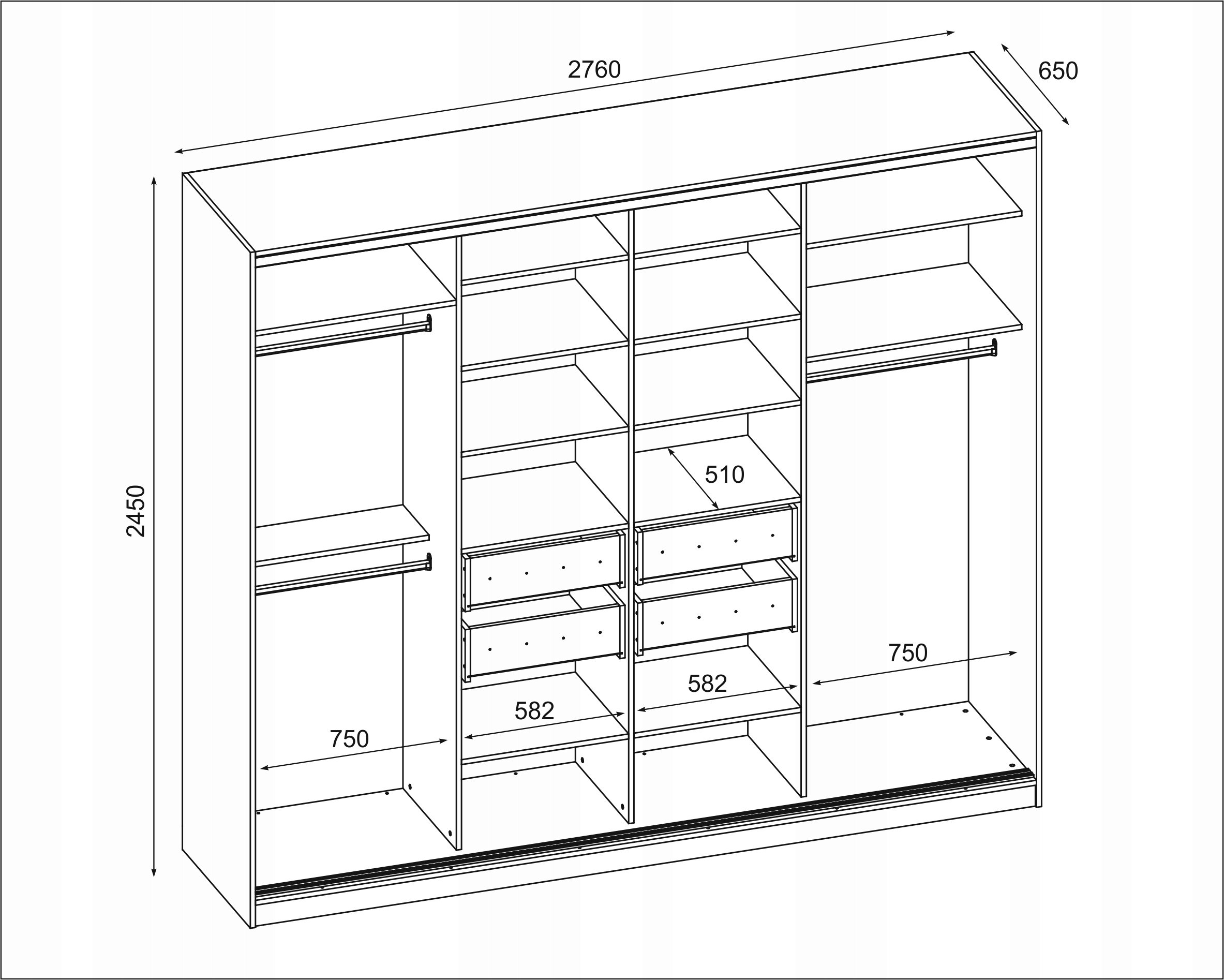 2760

650

2450

510

750

582

582

750