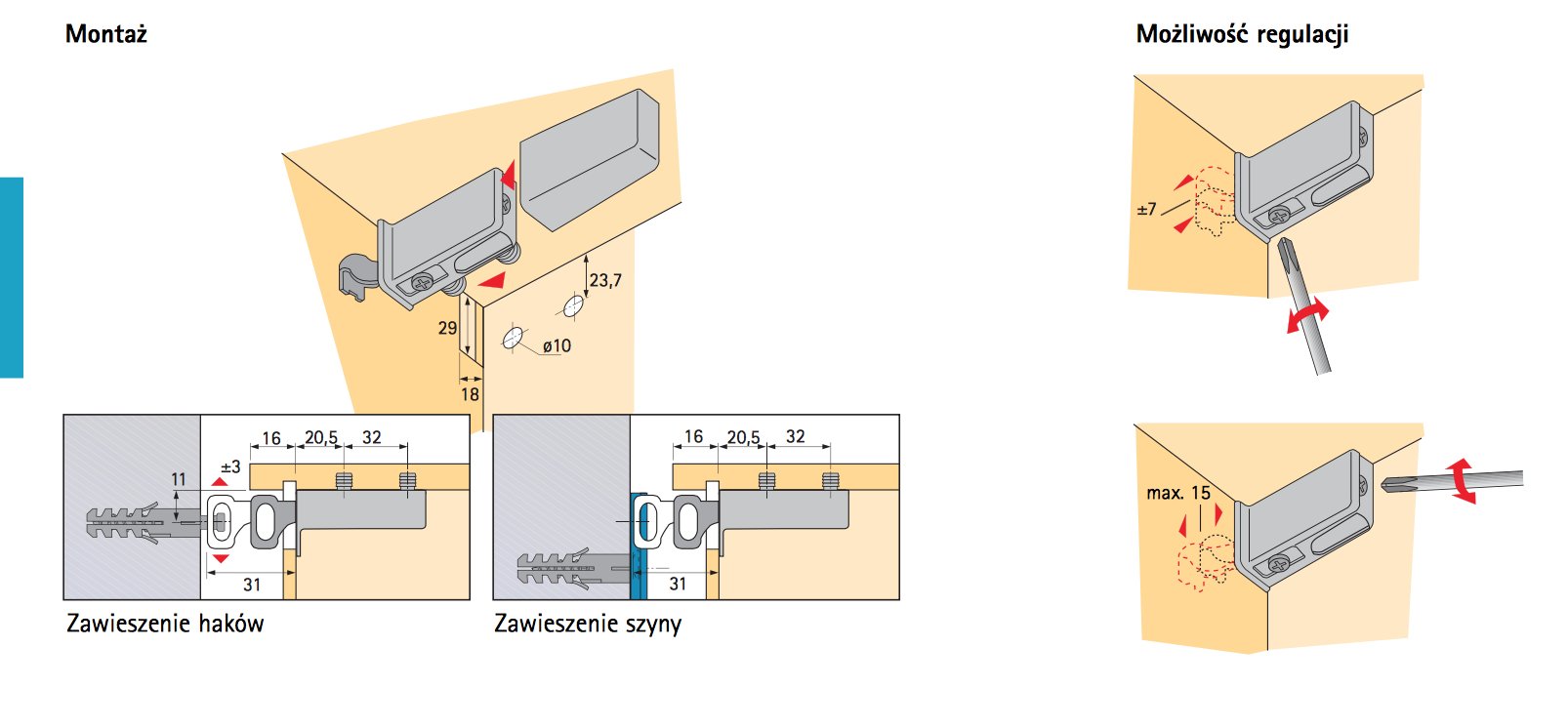 Montaż

23,7

29

ø10

18

16 20,5 32

±3

11

31

Zawieszenie haków

16 20,5 32

31

Zawieszenie szyny

Możliwość regulacji

±7

max. 15