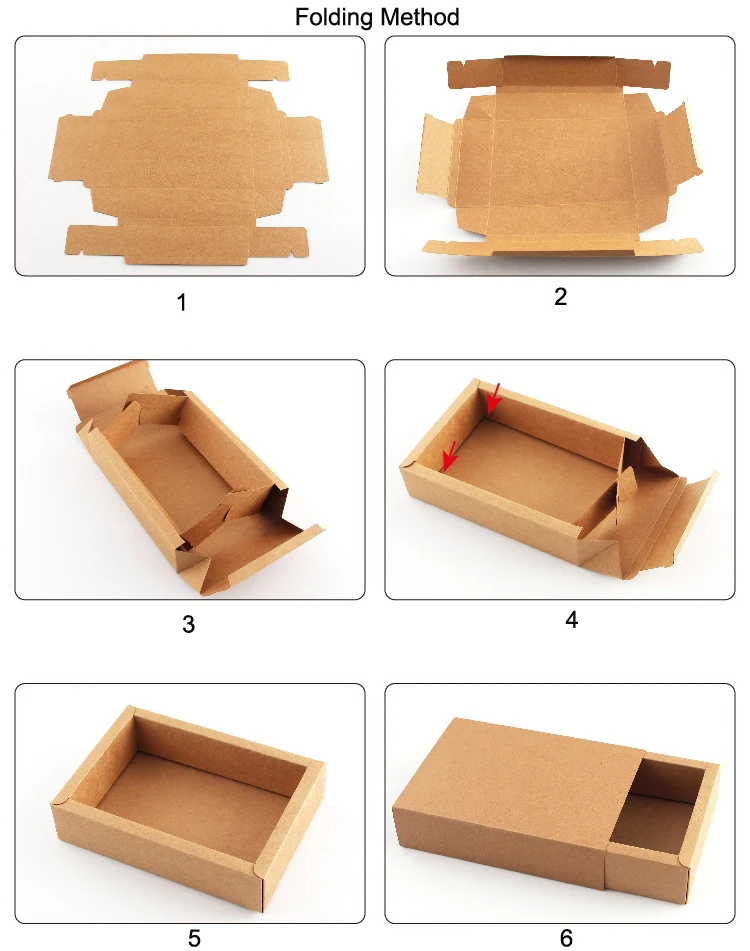 Folding Method

1

2

3

4

5

6