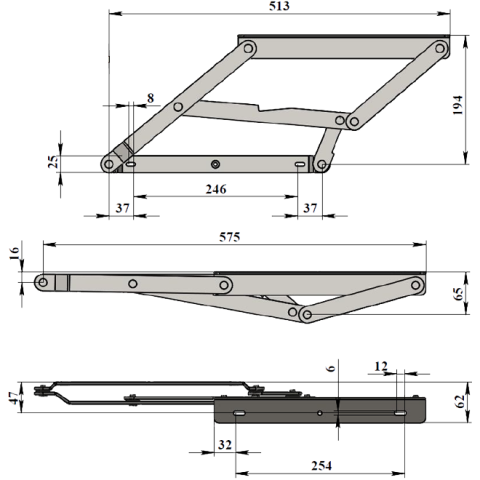 513
8
194
25
246
37
37
575
16
65
6
12
47
62
32
254