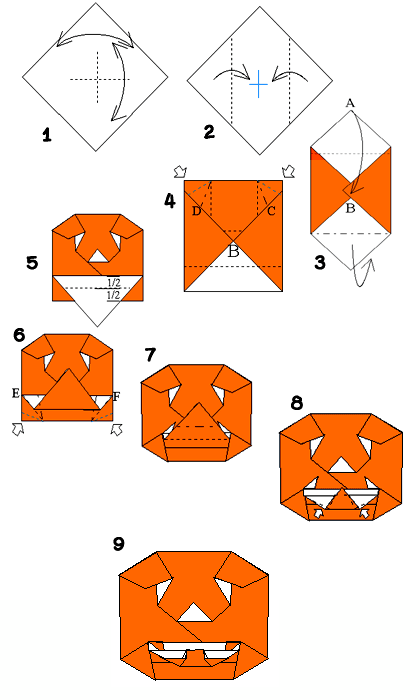 1

2

A

B

3

4

D

C

B

5

1/2

1/2

6

E

F

7

8

9