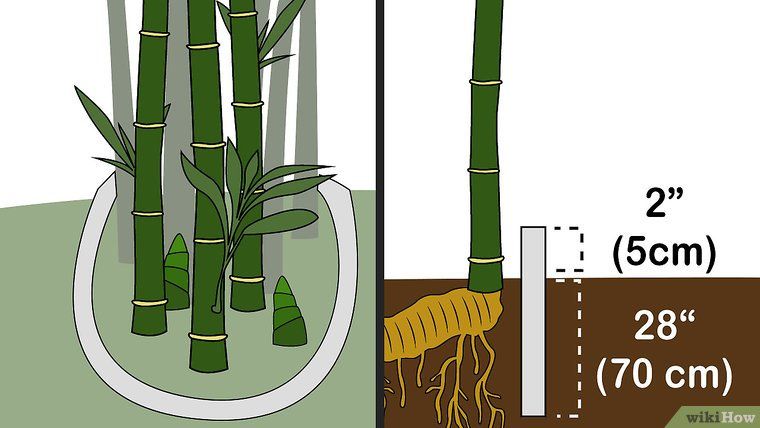 2”
(5cm)

28“
(70 cm)

wikiHow