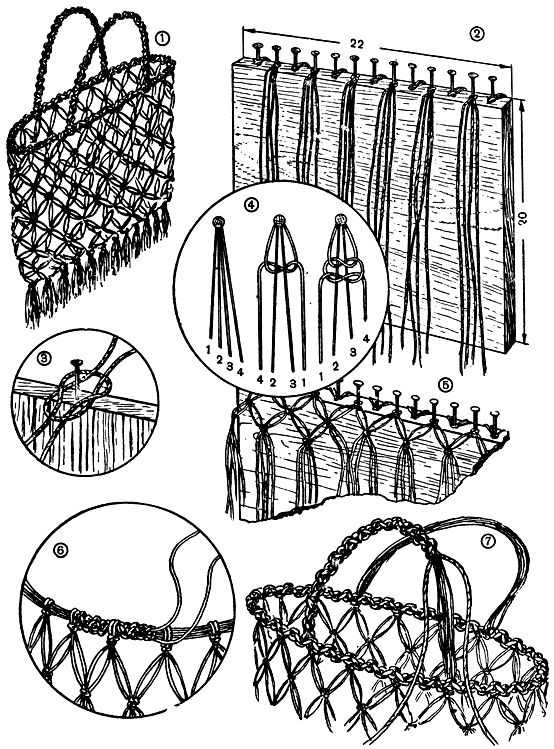 ①
②
22
20
④
1 2 3 4
4 2 3 1
1 2 3 4
③
⑤
⑥
⑦