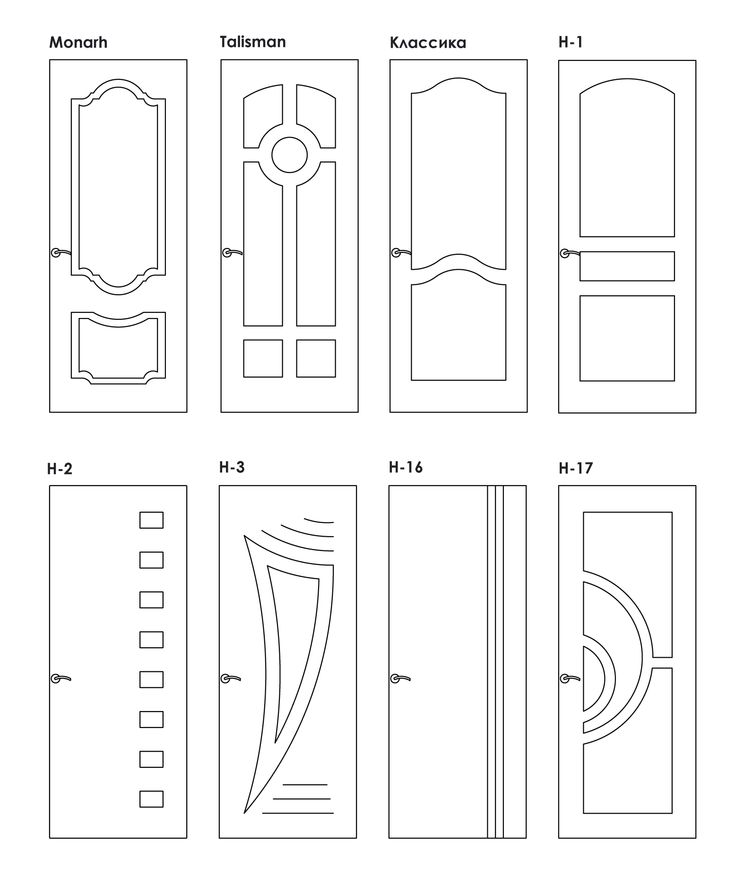 Monarh
Talisman
Классика
Н-1

Н-2
Н-3
Н-16
Н-17