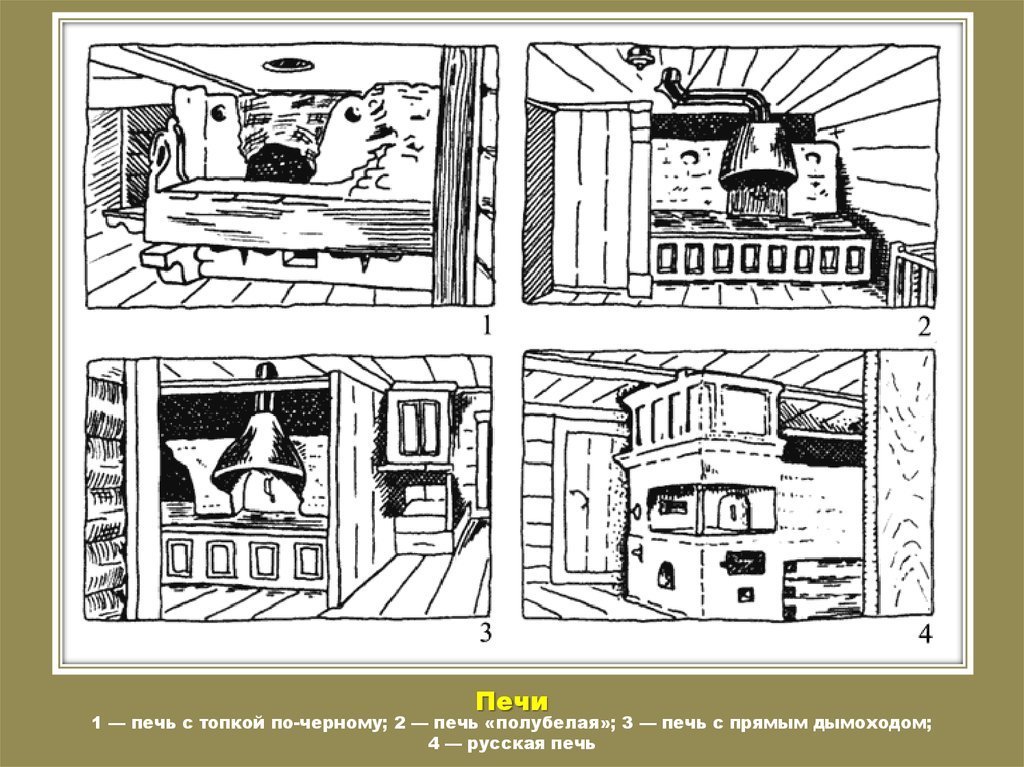 1

2

3

4

Печи

1 — печь с топкой по-черному; 2 — печь «полубелая»; 3 — печь с прямым дымоходом; 4 — русская печь