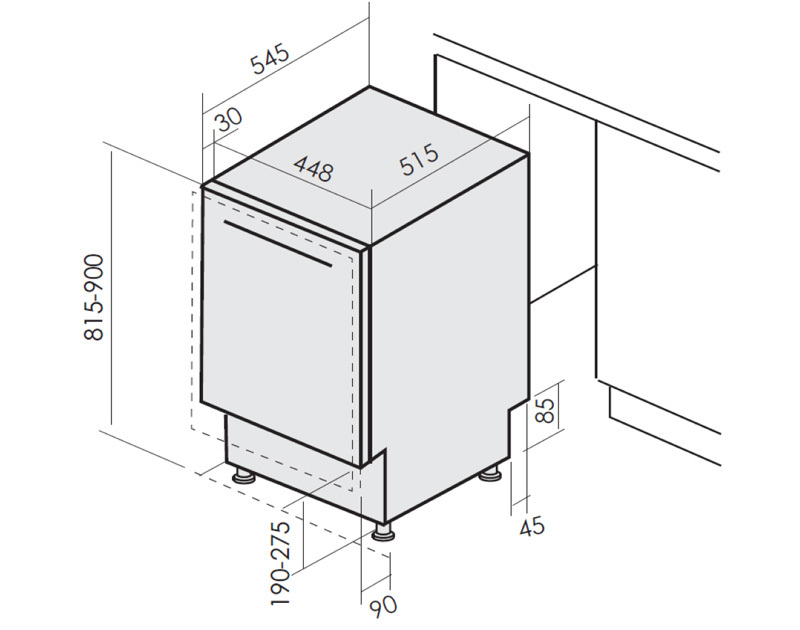 545
30
448
515
815-900
85
45
190-275
90